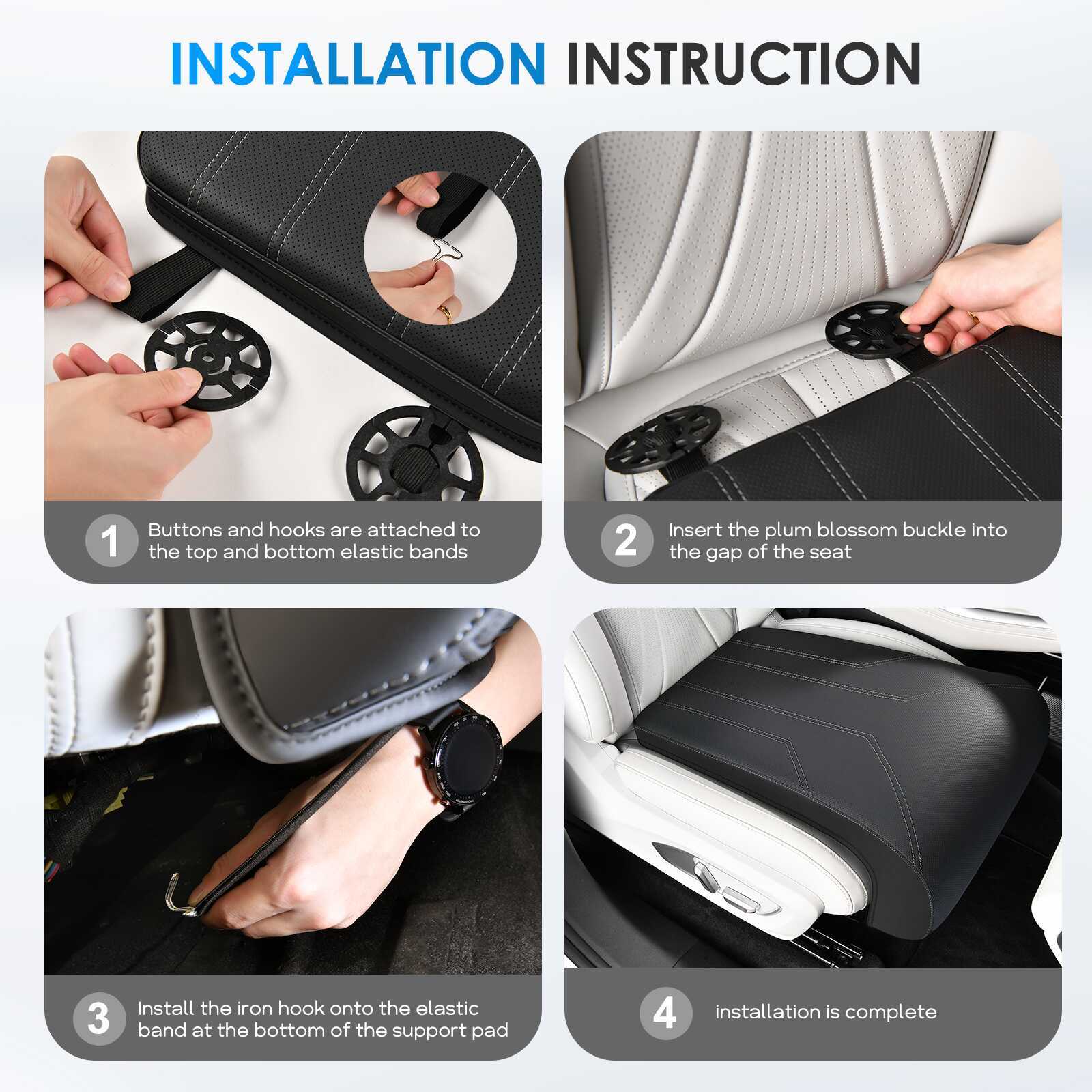 INSTALLATION INSTRUCTION

1 Buttons and hooks are attached to the top and bottom elastic bands

2 Insert the plum blossom buckle into the gap of the seat

3 Install the iron hook onto the elastic band at the bottom of the support pad

4 installation is complete