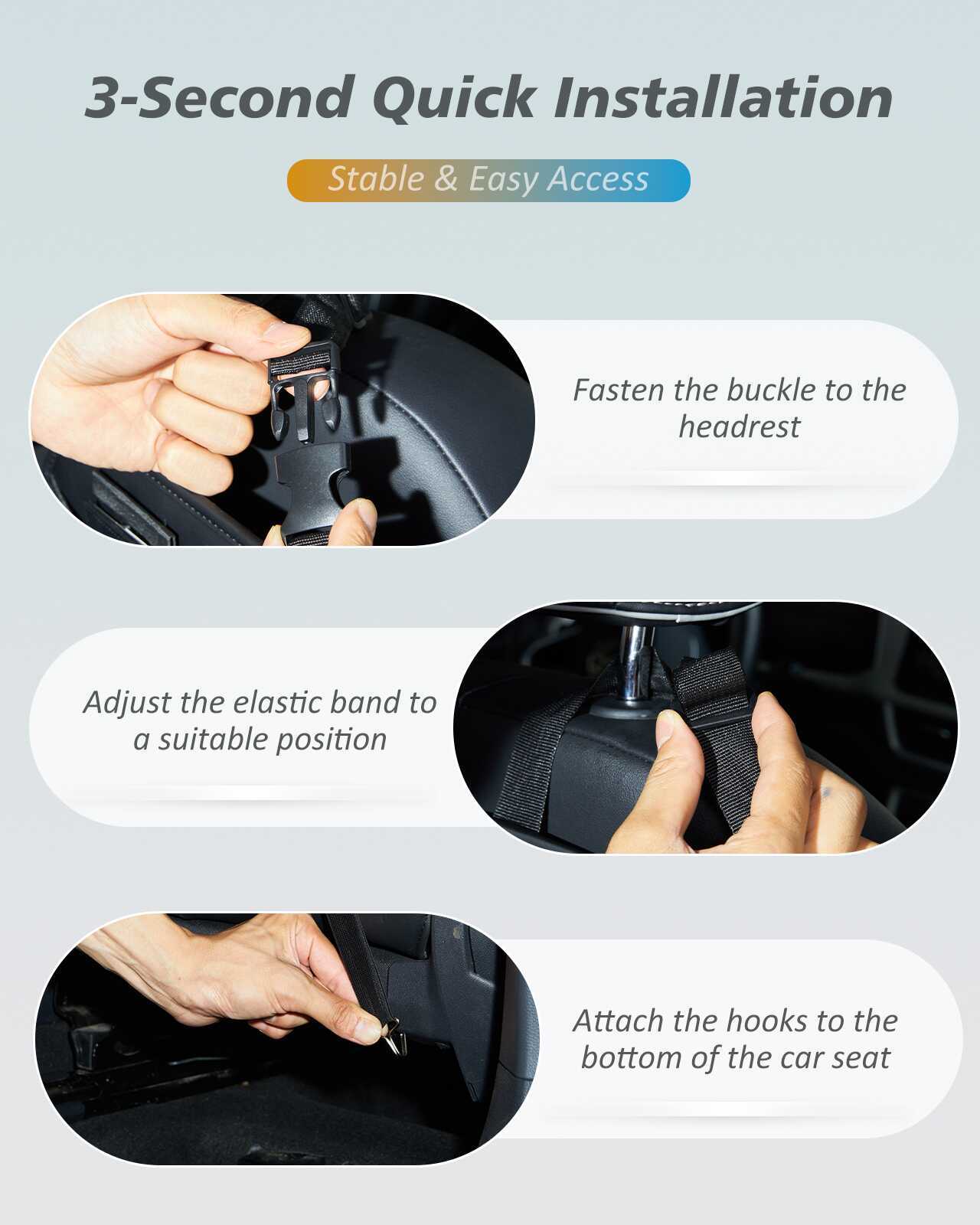 3-Second Quick Installation

Stable & Easy Access

Fasten the buckle to the headrest

Adjust the elastic band to a suitable position

Attach the hooks to the bottom of the car seat