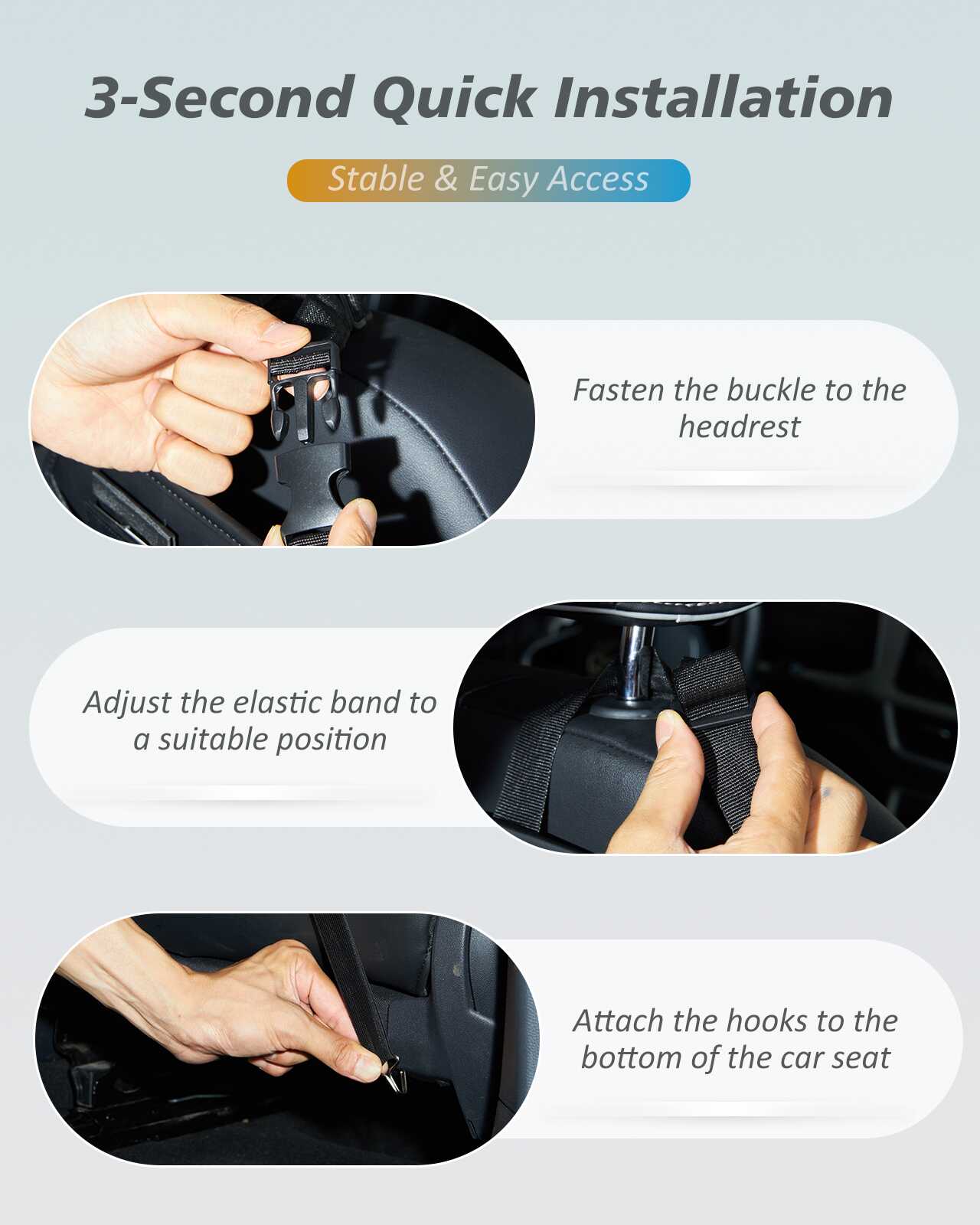 3-Second Quick Installation

Stable & Easy Access

Fasten the buckle to the headrest

Adjust the elastic band to a suitable position

Attach the hooks to the bottom of the car seat